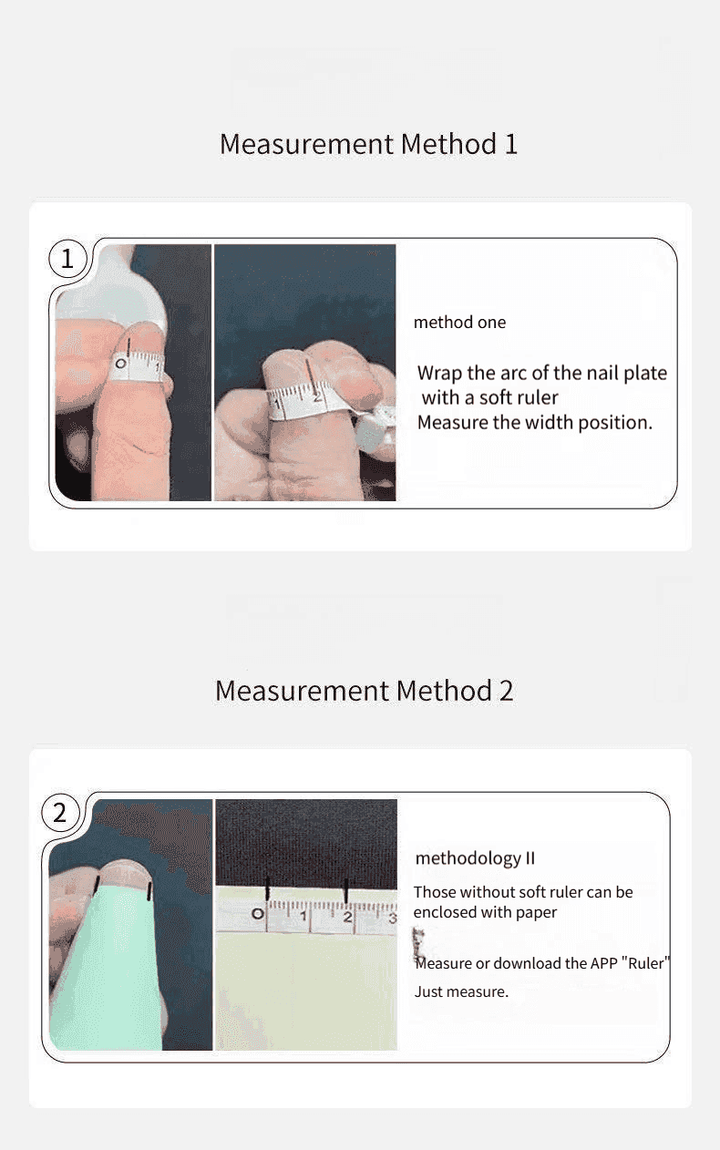 Measurement Method 1

1

0 1

1 2

method one

Wrap the arc of the nail plate with a soft ruler
Measure the width position.

Measurement Method 2

2

0 1 2 3

methodology II

Those without soft ruler can be enclosed with paper

Measure or download the APP "Ruler"
Just measure.